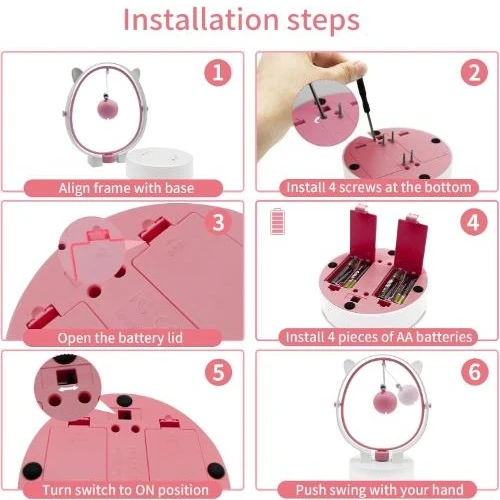 Installation steps

1
Align frame with base

2
Install 4 screws at the bottom

3
Open the battery lid

4
Install 4 pieces of AA batteries

5
Turn switch to ON position

6
Push swing with your hand