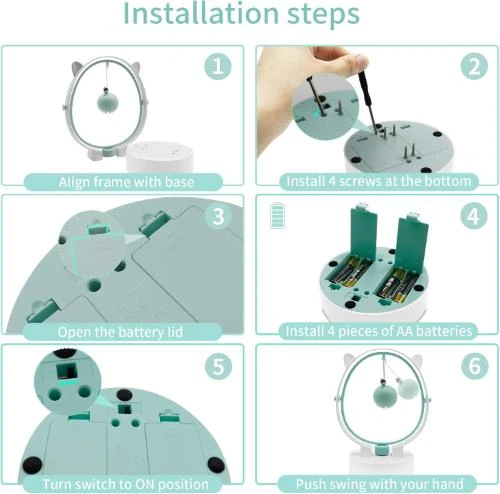 Installation steps

1
Align frame with base

2
Install 4 screws at the bottom

3
Open the battery lid

4
Install 4 pieces of AA batteries

5
Turn switch to ON position

6
Push swing with your hand