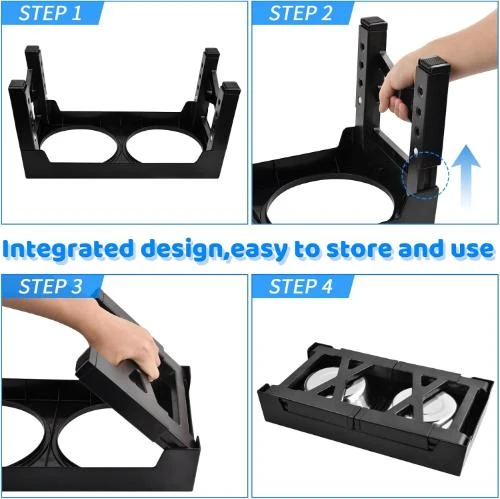 STEP 1

STEP 2

Integrated design,easy to store and use

STEP 3

STEP 4