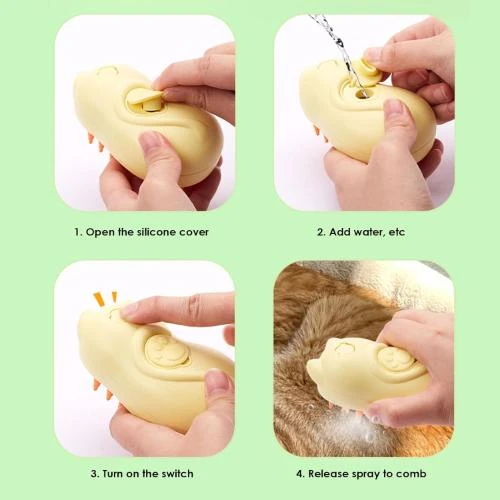 1. Open the silicone cover

2. Add water, etc

3. Turn on the switch

4. Release spray to comb